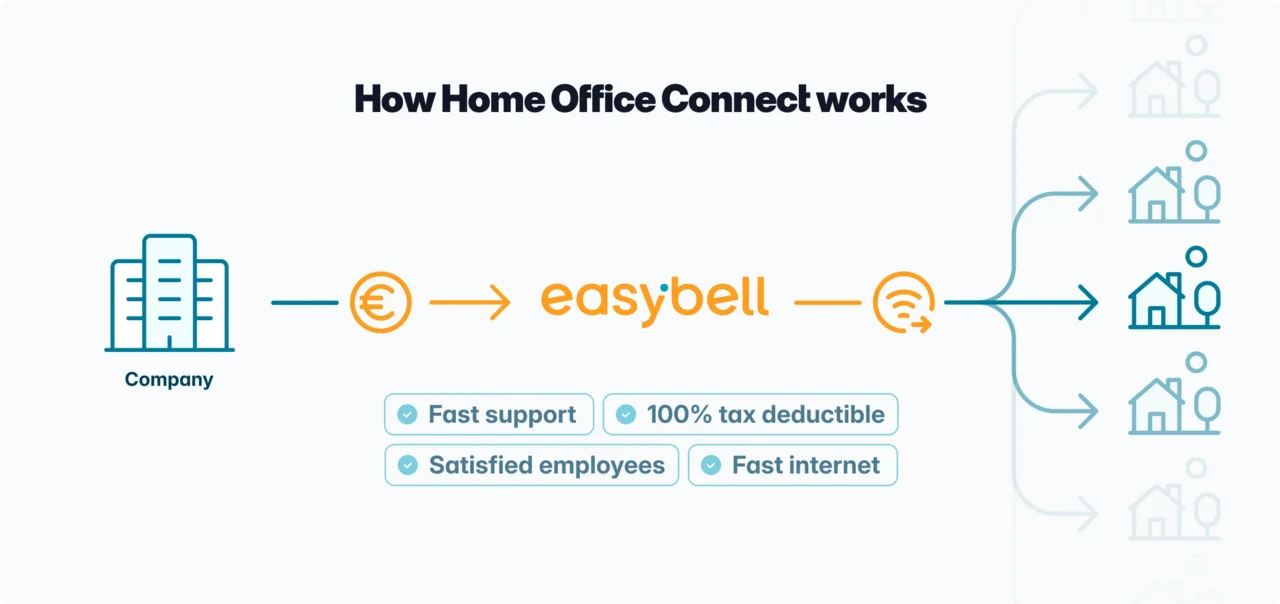 How Home Office Connect works

Company

easybell

Fast support
100% tax deductible
Satisfied employees
Fast internet